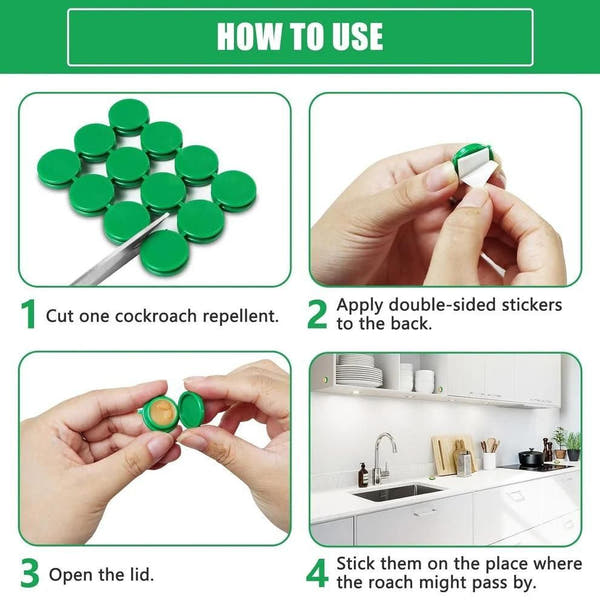 HOW TO USE

1 Cut one cockroach repellent.

2 Apply double-sided stickers to the back.

3 Open the lid.

4 Stick them on the place where the roach might pass by.